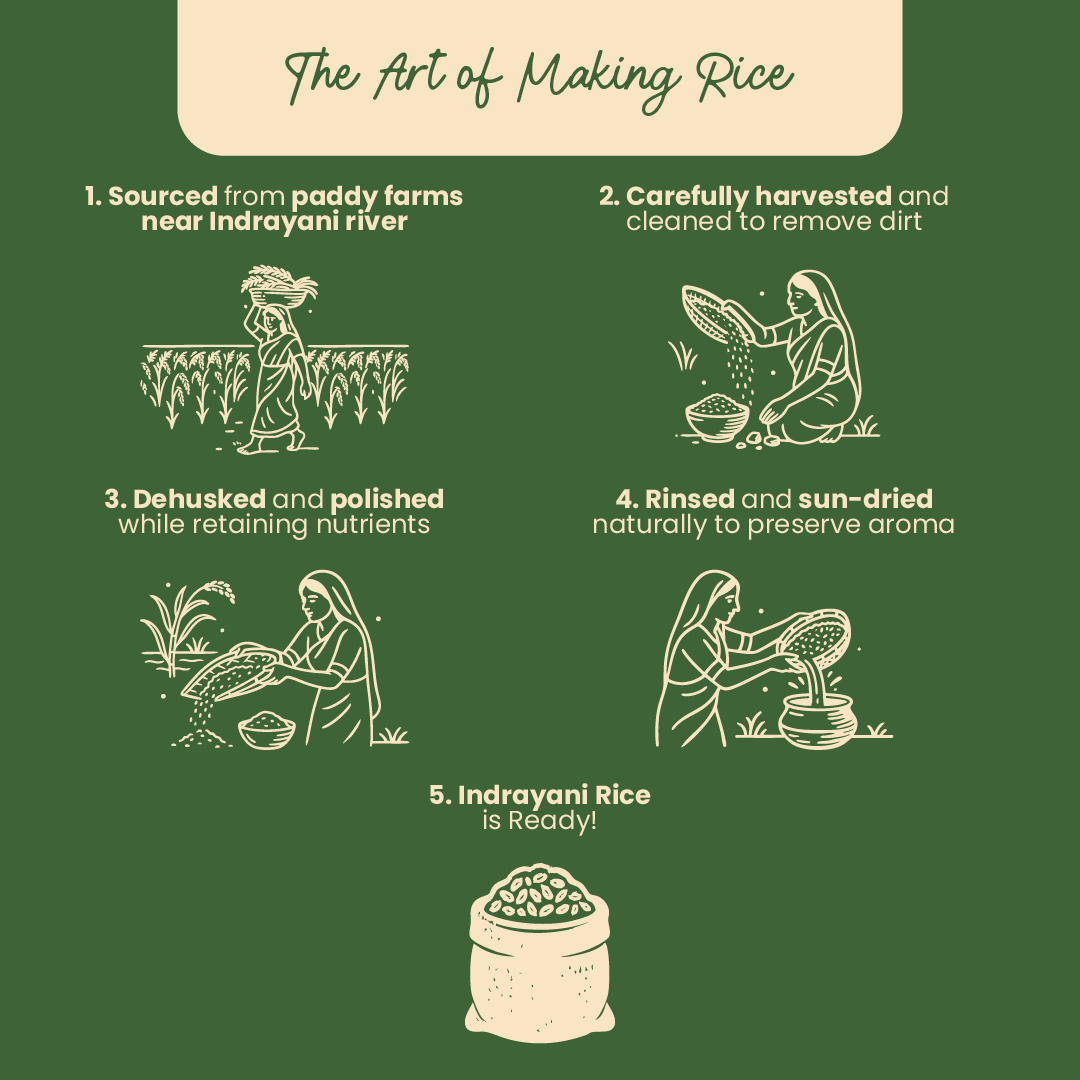 The Art of Making Rice

1. Sourced from paddy farms near Indrayani river

2. Carefully harvested and cleaned to remove dirt

3. Dehusked and polished while retaining nutrients

4. Rinsed and sun-dried naturally to preserve aroma

5. Indrayani Rice is Ready!